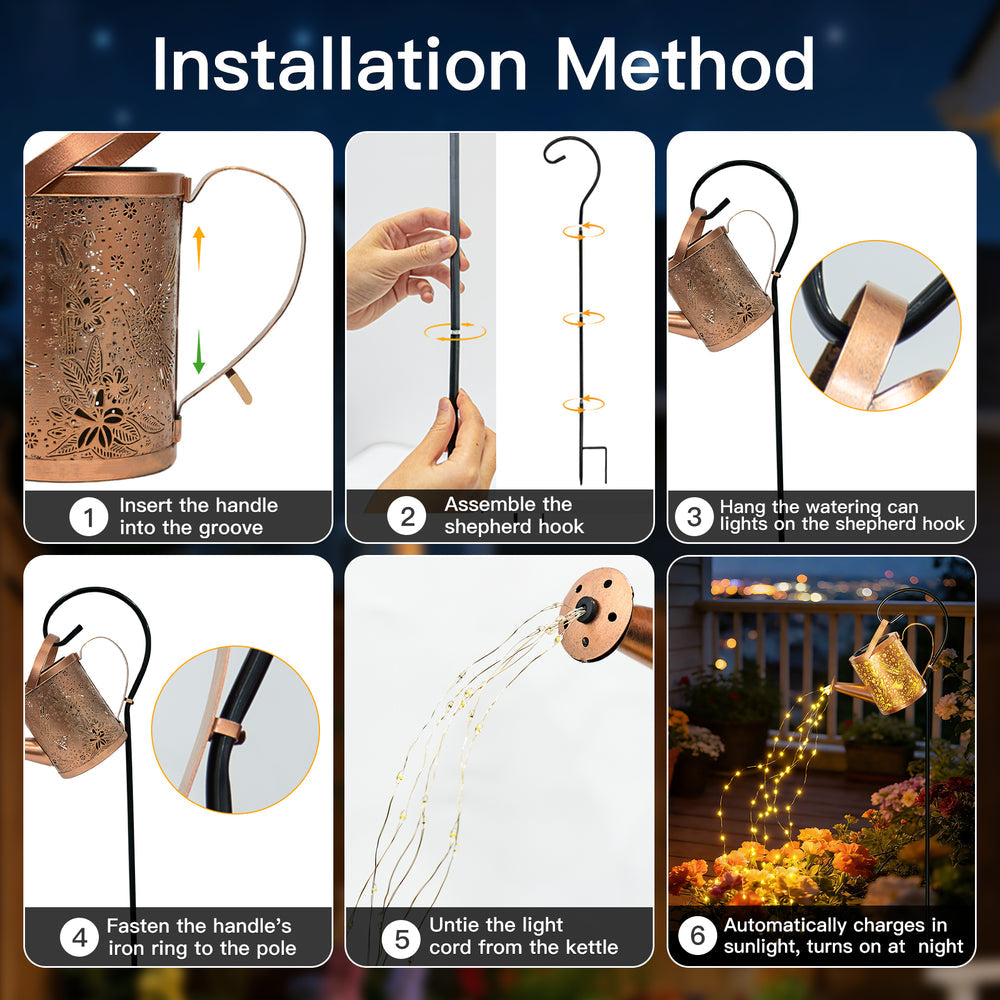 Installation Method

1 Insert the handle into the groove

2 Assemble the shepherd hook

3 Hang the watering can lights on the shepherd hook

4 Fasten the handle's iron ring to the pole

5 Untie the light cord from the kettle

6 Automatically charges in sunlight, turns on at night